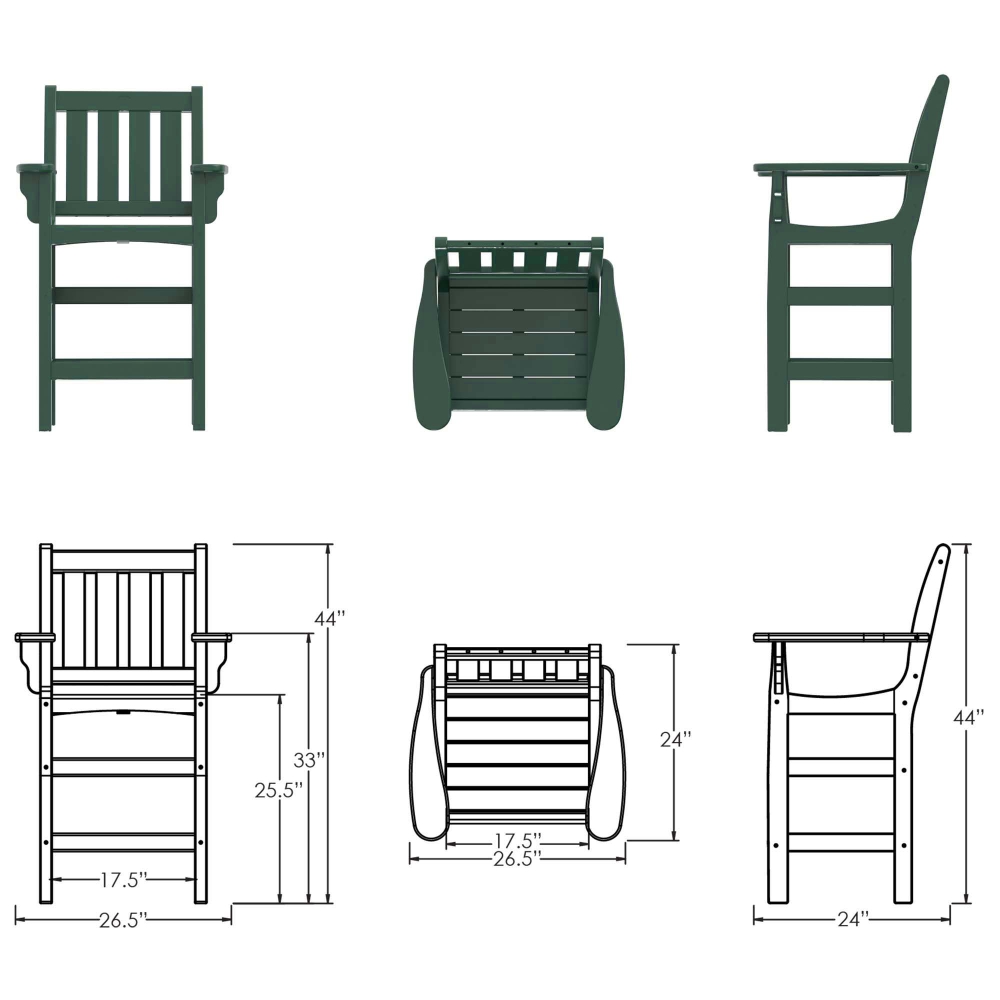 44"
33"
25.5"
17.5"
26.5"
24"
17.5"
26.5"
44"
24"