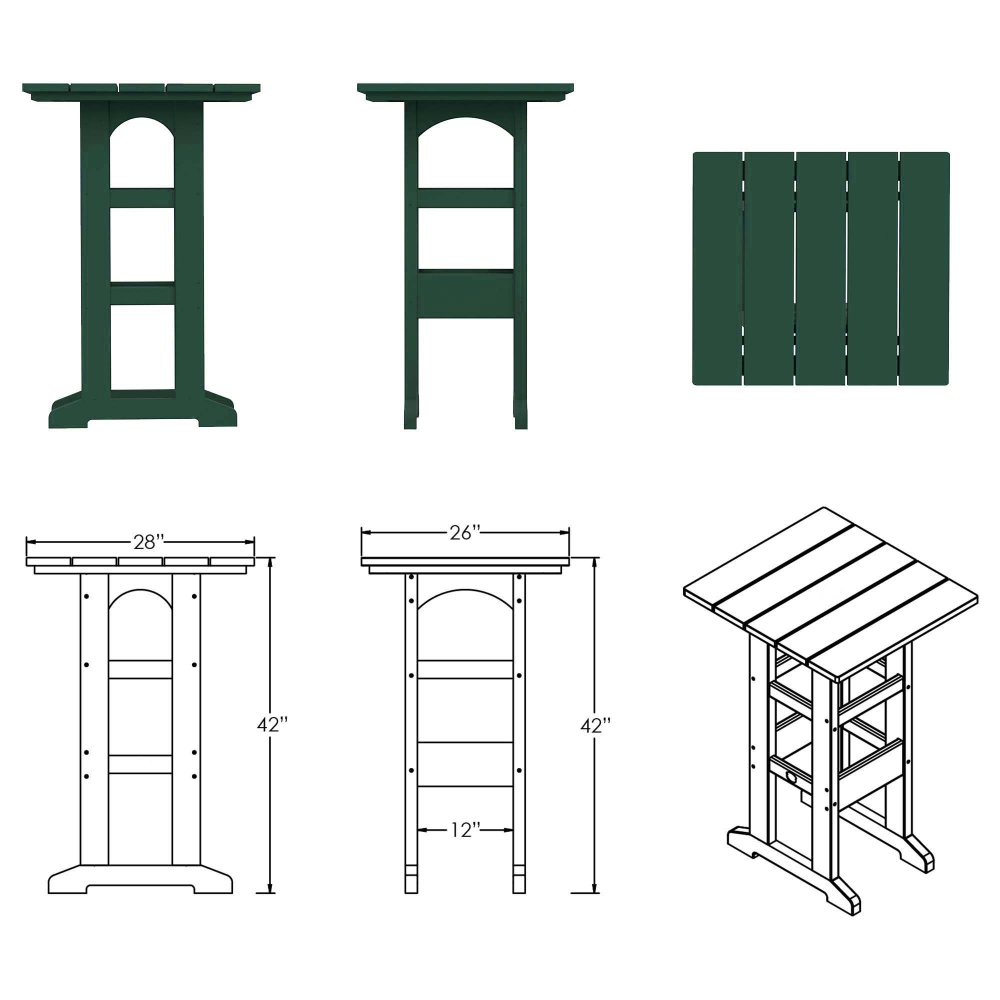 28"

42"

26"

42"

12"