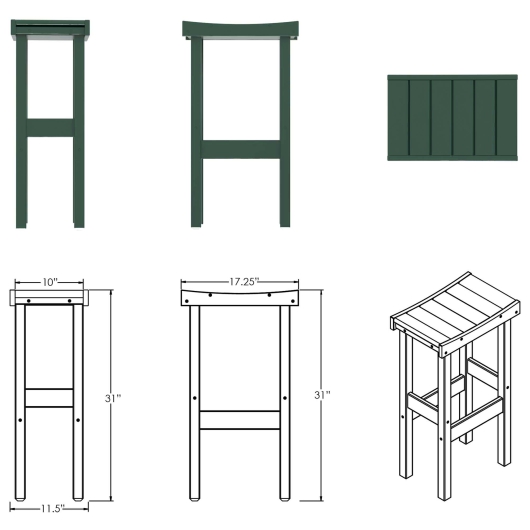 10"

31"

11.5"

17.25"

31"